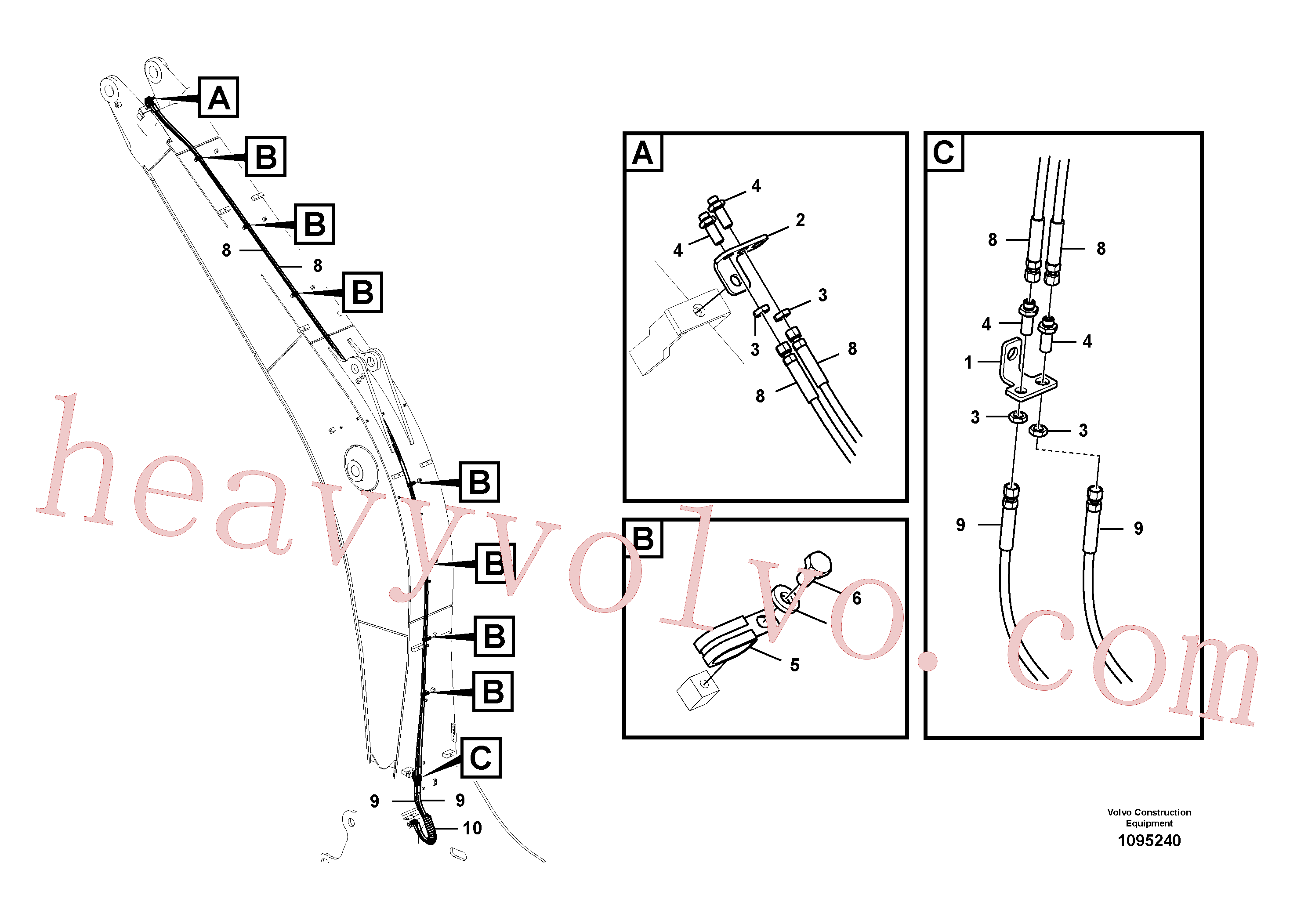 A
B
B
8
8
B
B
B
B
B
C
9
9
10

A
4
2
4
3
3
8
8

B
6
5

C
8
8
4
4
1
3
3
9
9

heavyvolvo.com

Volvo Construction Equipment
1095240