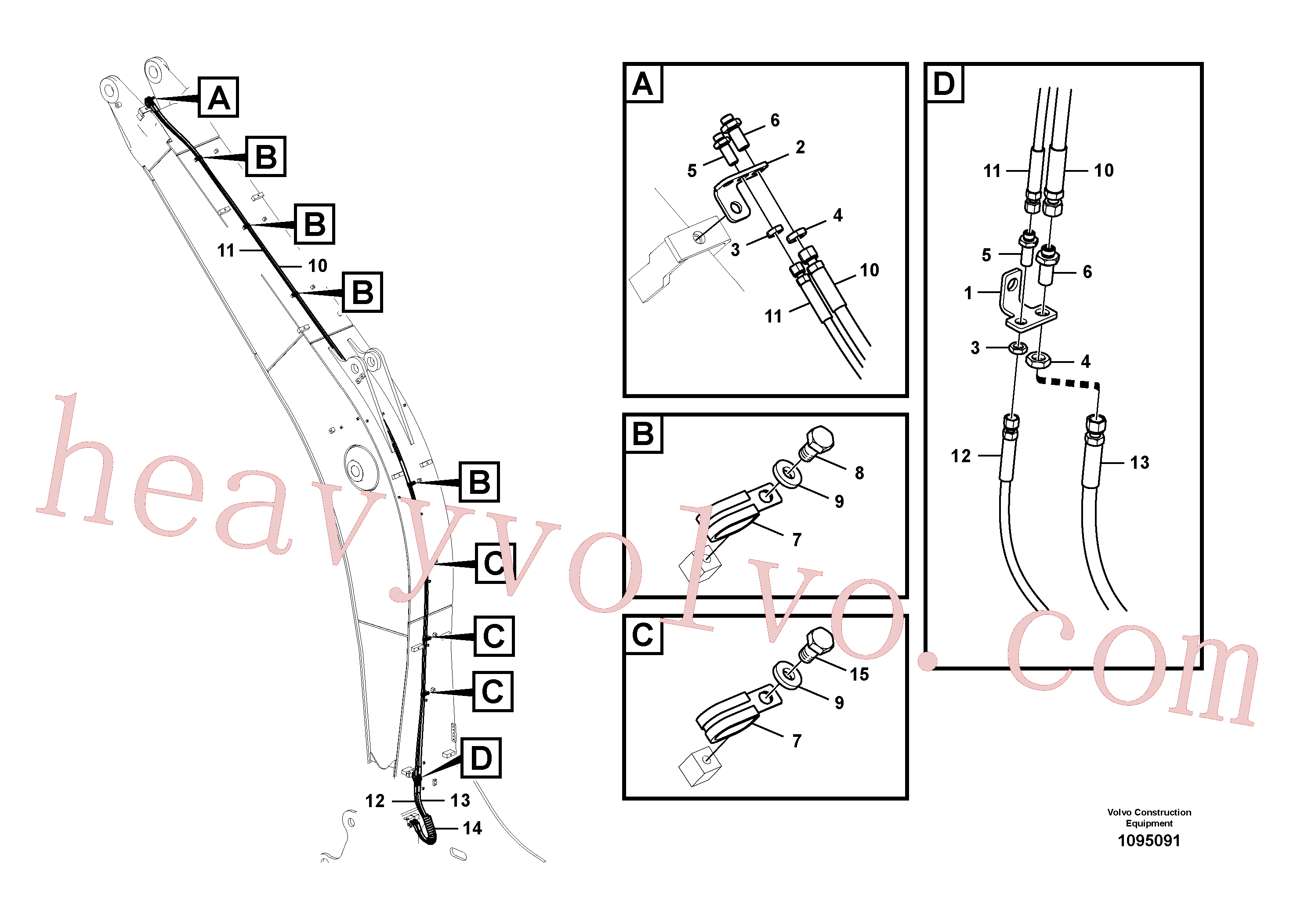 A
B
B
11
10
B
B
C
C
C
D
12
13
14

A
6
2
5
4
3
10
11

B
8
9
7

C
15
9
7

D
11
10
5
6
1
3
4
12
13

heavyvolvo.com

Volvo Construction Equipment
1095091