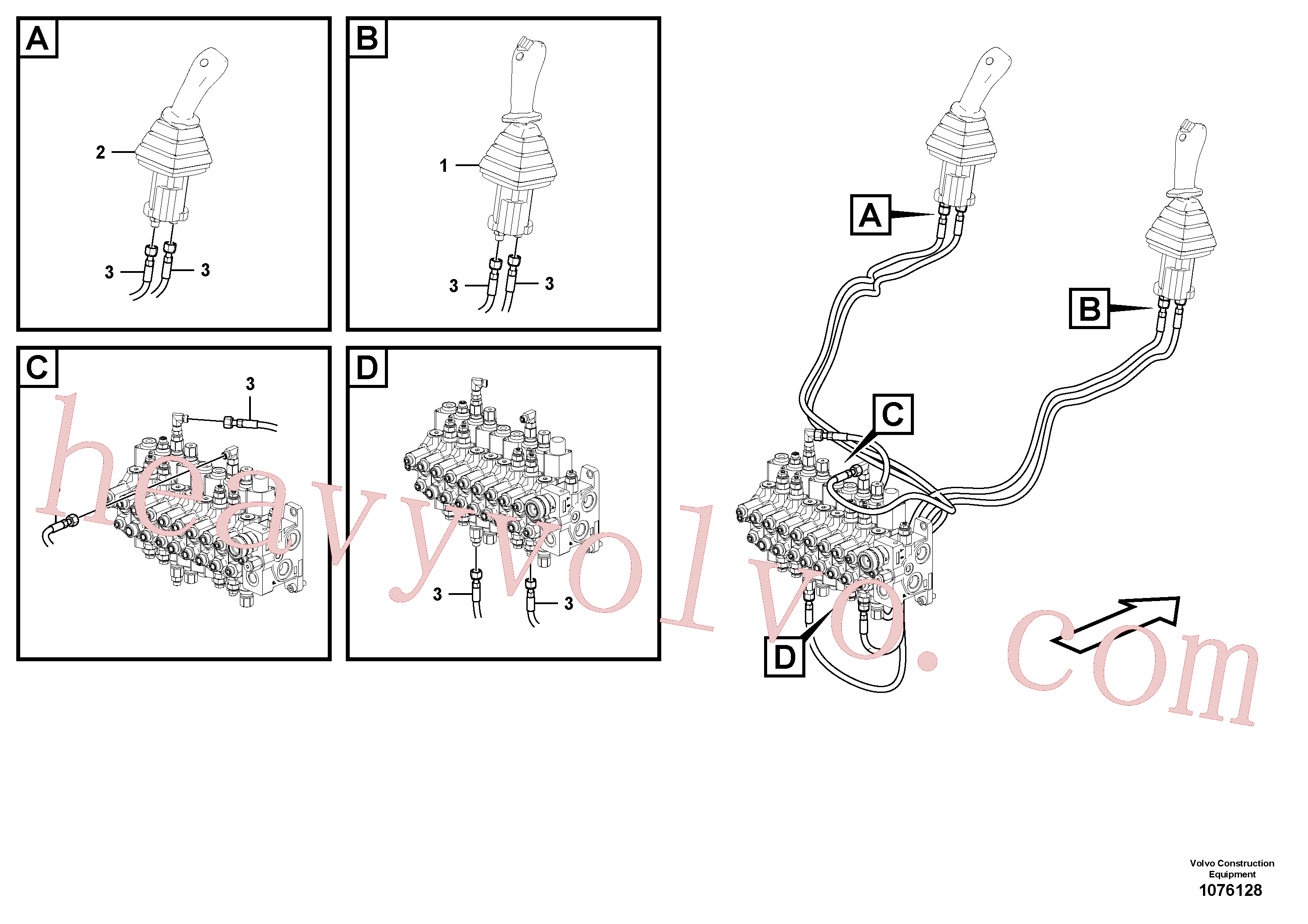 A
2
3
3

B
1
3
3

C
3

D
3
3

A
B
C
D

heavyvolvo.com

Volvo Construction Equipment
1076128